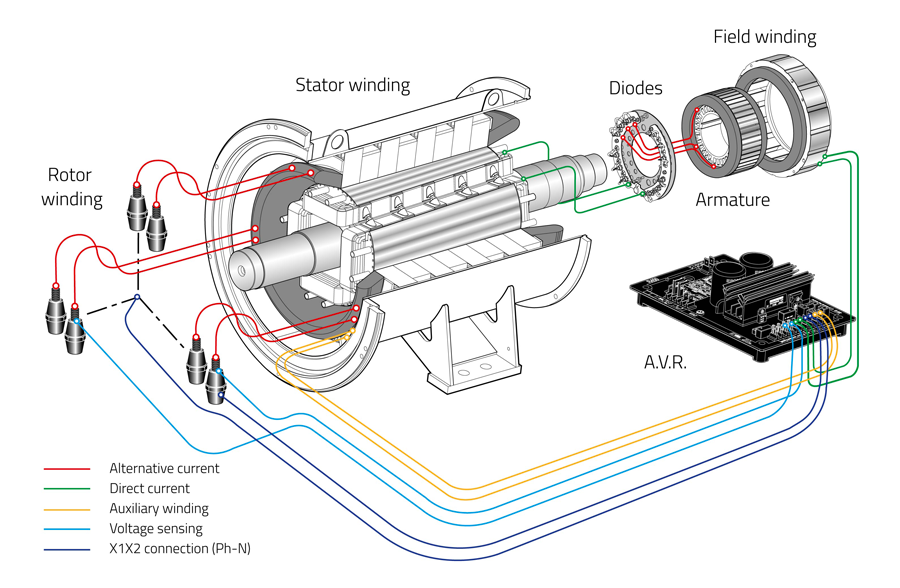 Field winding

Stator winding

Diodes

Rotor winding

Armature

A.V.R.

Alternative current
Direct current
Auxiliary winding
Voltage sensing
X1X2 connection (Ph-N)